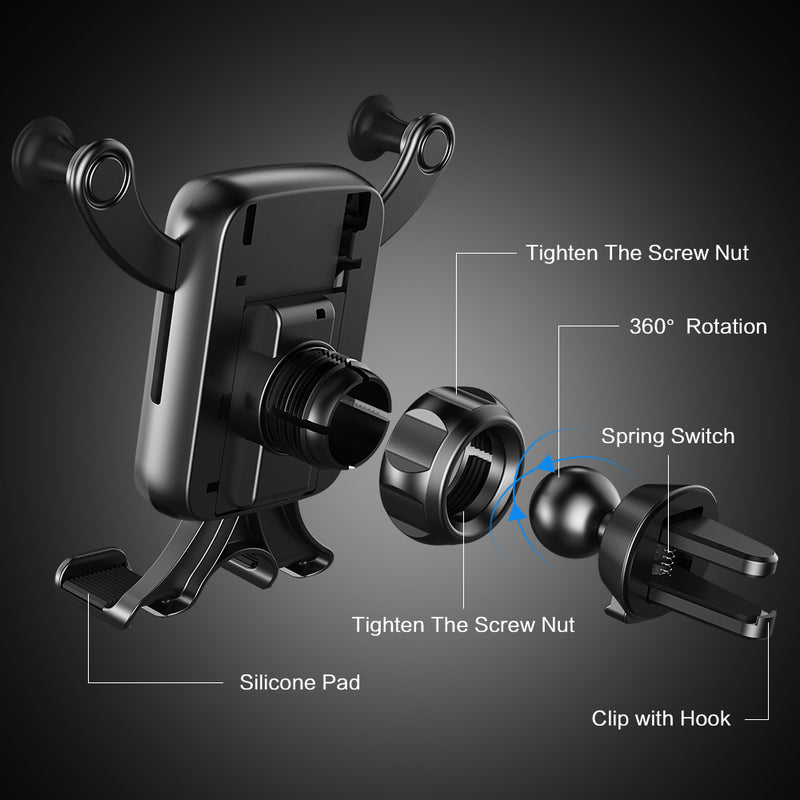 Tighten The Screw Nut

360° Rotation

Spring Switch

Tighten The Screw Nut

Silicone Pad

Clip with Hook