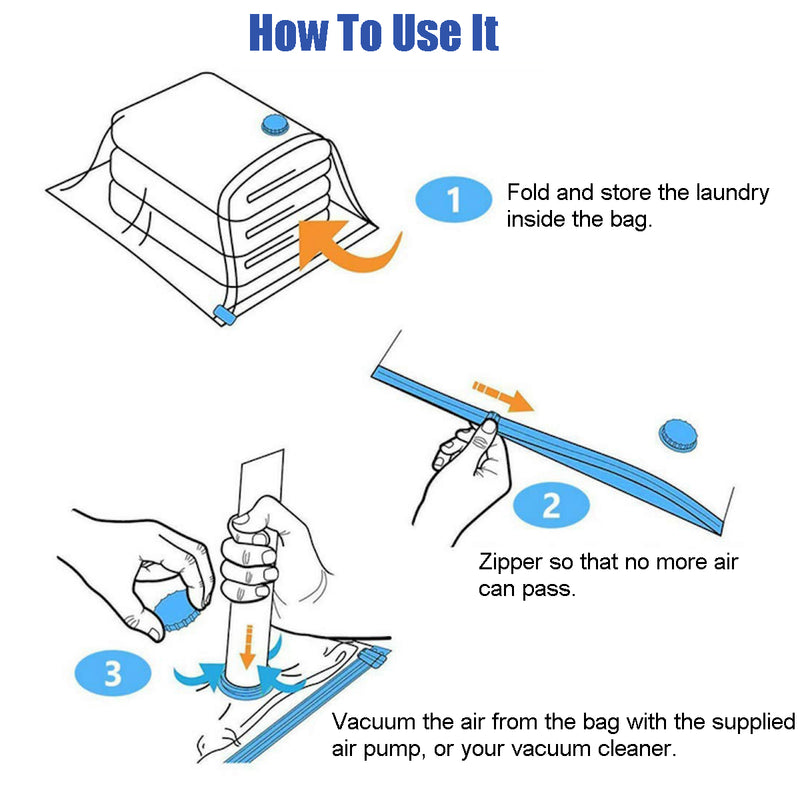 How To Use It

1

Fold and store the laundry inside the bag.

2

Zipper so that no more air can pass.

3

Vacuum the air from the bag with the supplied air pump, or your vacuum cleaner.