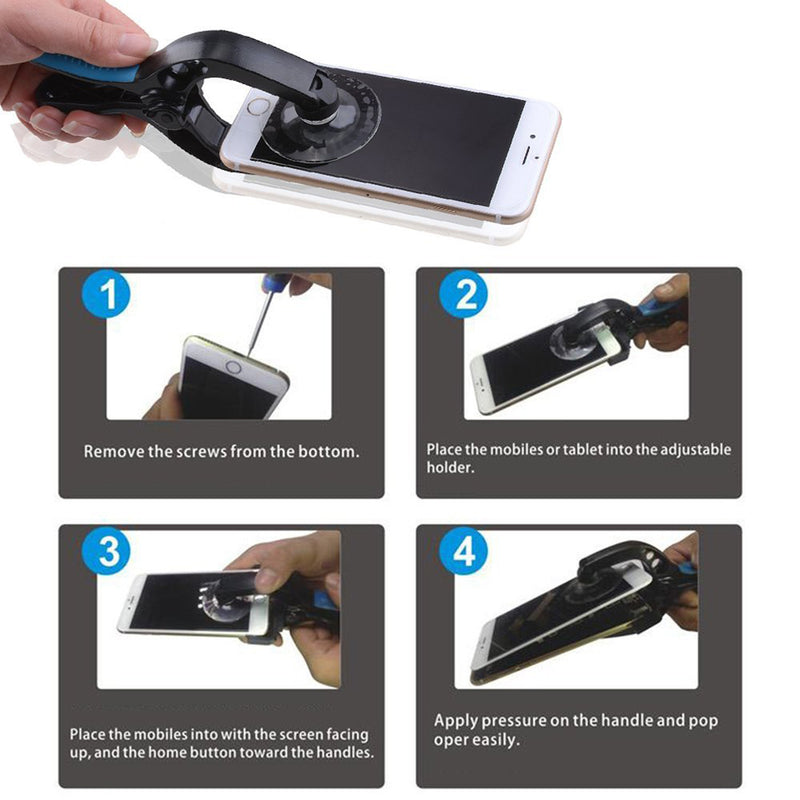 1

Remove the screws from the bottom.

2

Place the mobiles or tablet into the adjustable holder.

3

Place the mobiles into with the screen facing up, and the home button toward the handles.

4

Apply pressure on the handle and pop oper easily.