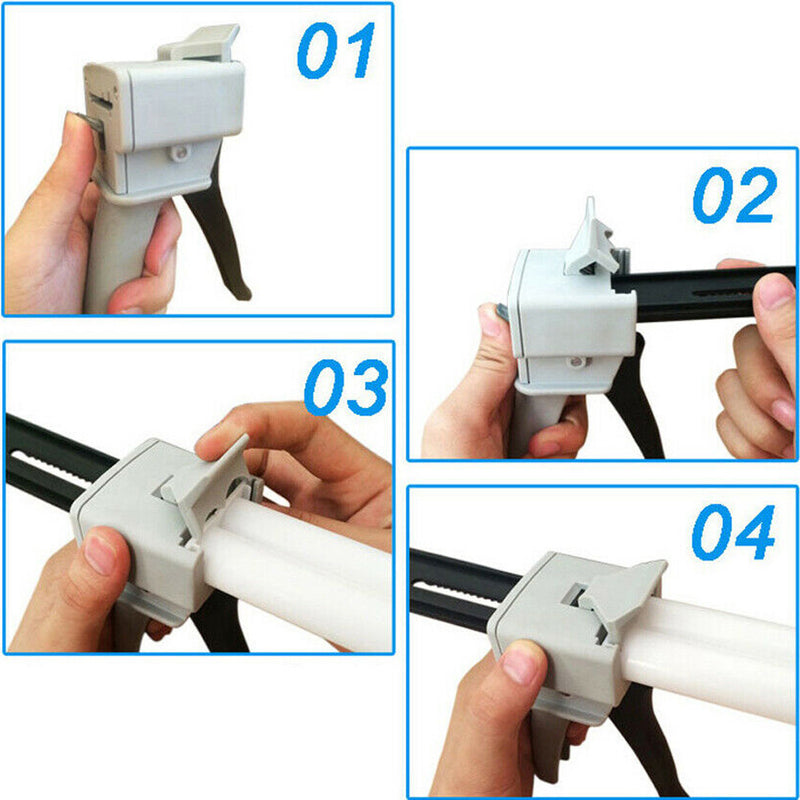 01

02

03

04