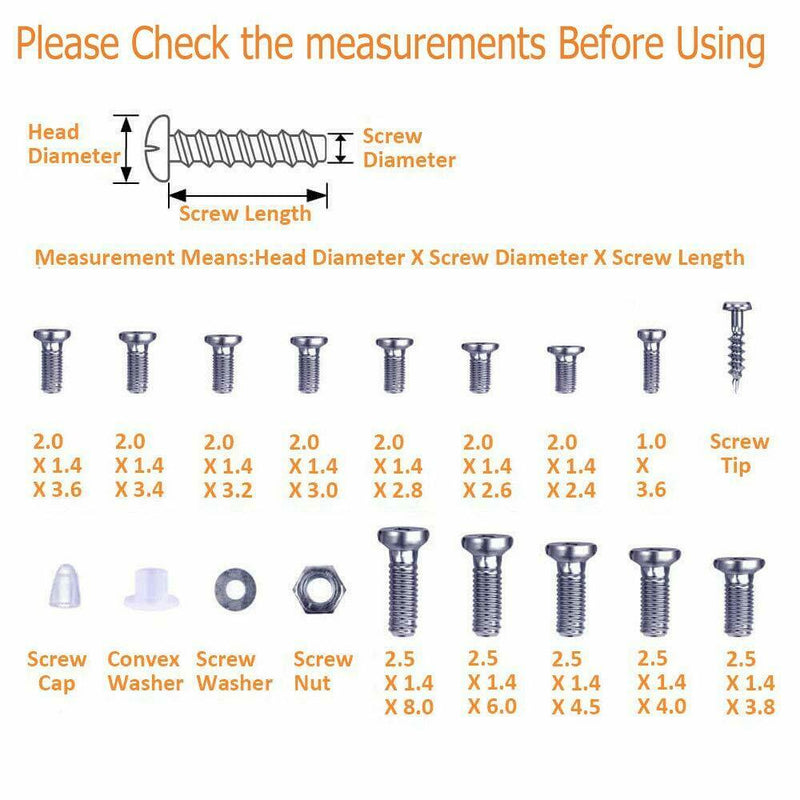 Please Check the measurements Before Using

Head Diameter

Screw Diameter

Screw Length

Measurement Means:Head Diameter X Screw Diameter X Screw Length

2.0 X 1.4 X 3.6

2.0 X 1.4 X 3.4

2.0 X 1.4 X 3.2

2.0 X 1.4 X 3.0

2.0 X 1.4 X 2.8

2.0 X 1.4 X 2.6

2.0 X 1.4 X 2.4

1.0 X 3.6

Screw Tip

Screw Cap

Convex Washer

Screw Washer

Screw Nut

2.5 X 1.4 X 8.0

2.5 X 1.4 X 6.0

2.5 X 1.4 X 4.5

2.5 X 1.4 X 4.0

2.5 X 1.4 X 3.8