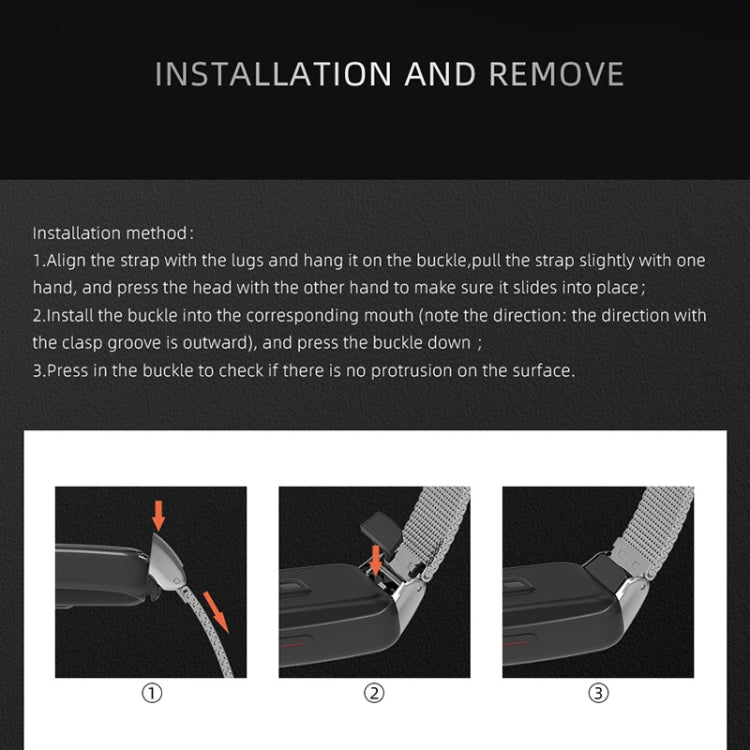 INSTALLATION AND REMOVE

Installation method:
1.Align the strap with the lugs and hang it on the buckle,pull the strap slightly with one hand, and press the head with the other hand to make sure it slides into place;
2.Install the buckle into the corresponding mouth (note the direction: the direction with the clasp groove is outward), and press the buckle down ;
3.Press in the buckle to check if there is no protrusion on the surface.

①

②

③