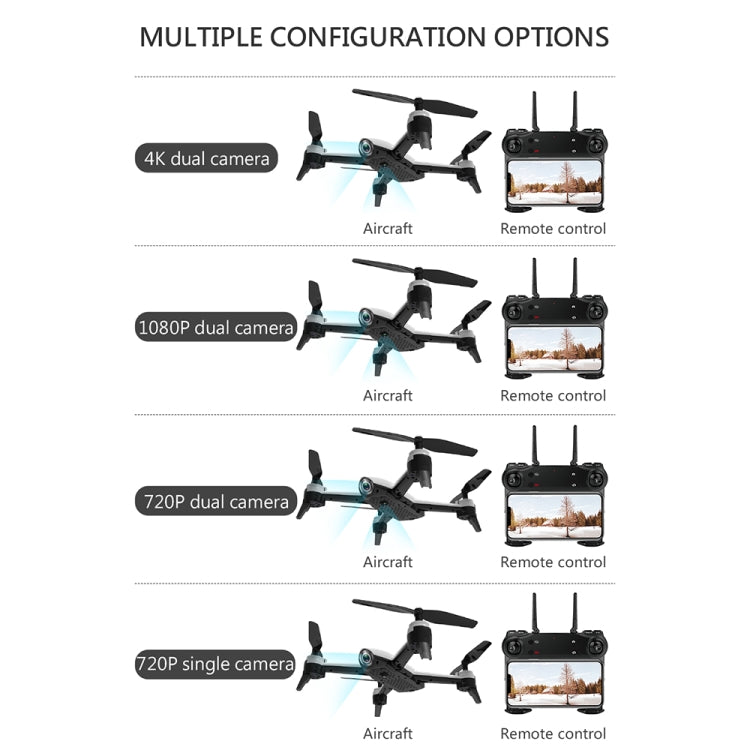 MULTIPLE CONFIGURATION OPTIONS

4K dual camera

Aircraft

Remote control

1080P dual camera

Aircraft

Remote control

720P dual camera

Aircraft

Remote control

720P single camera

Aircraft

Remote control