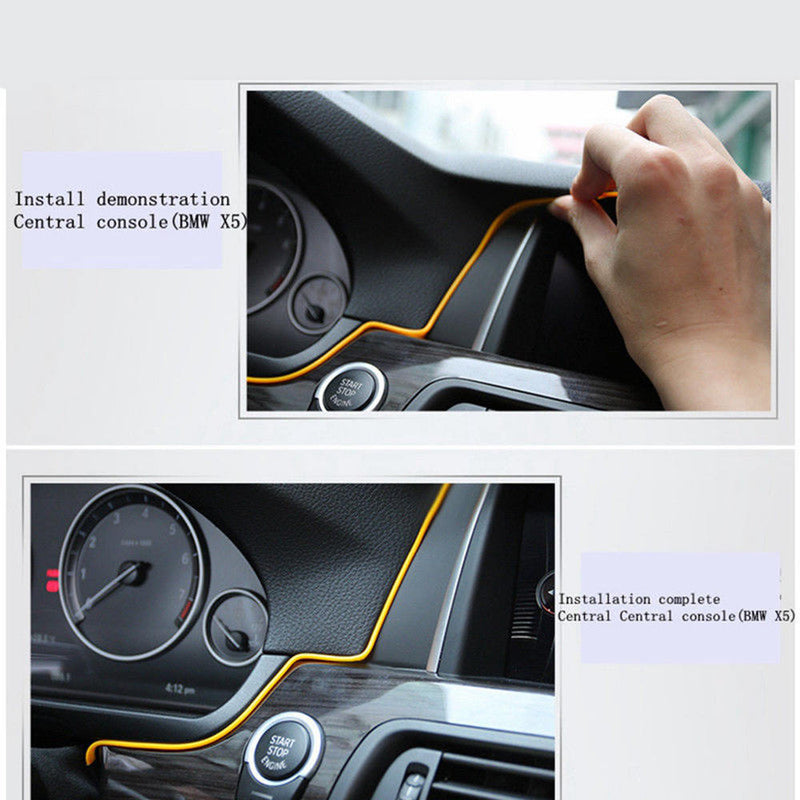 Install demonstration
Central console(BMW X5)

START
STOP
ENGINE

1
2
3
4
5
6
7

4:12 pm

START
STOP
ENGINE

Installation complete
Central Central console(BMW X5)