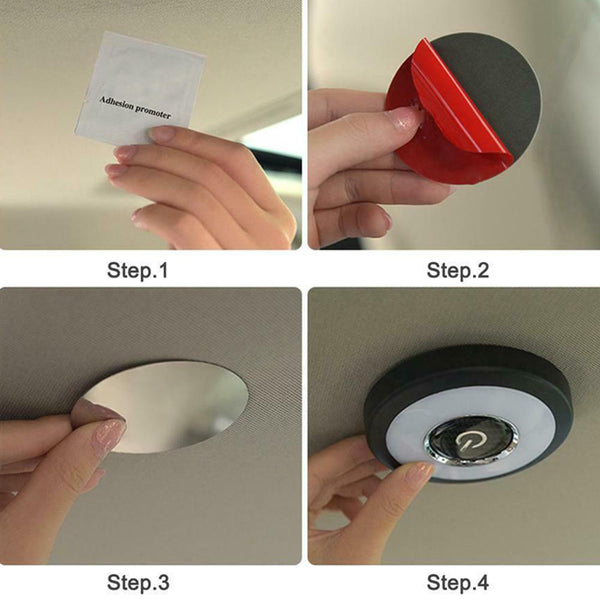 Adhesion promoter

Step.1

Step.2

Step.3

Step.4