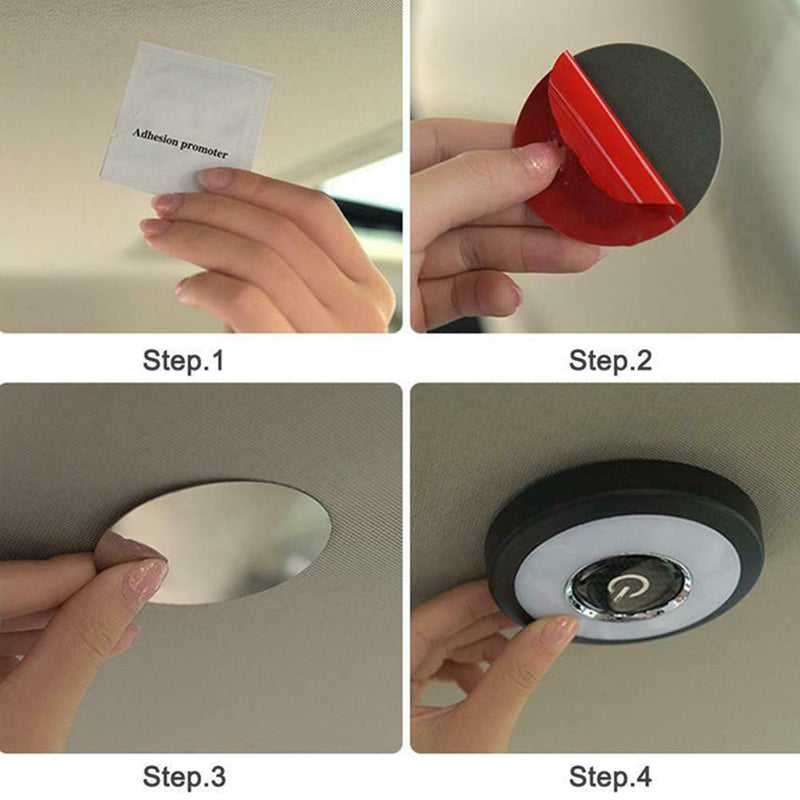 Adhesion promoter

Step.1

Step.2

Step.3

Step.4