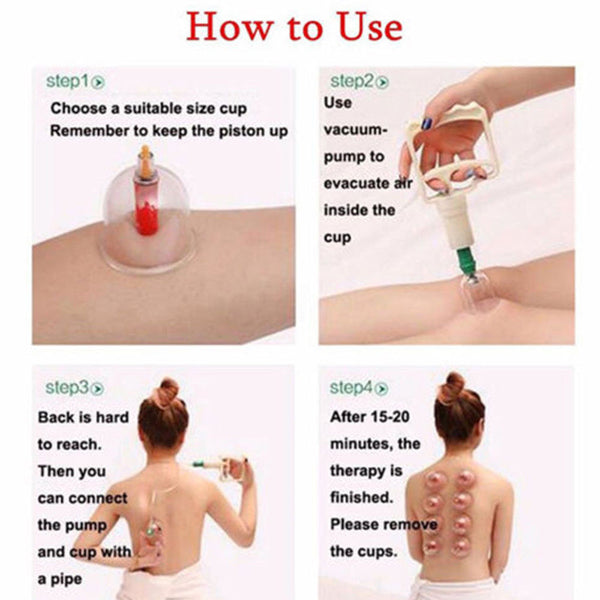 How to Use

step1

Choose a suitable size cup
Remember to keep the piston up

step2

Use vacuum-pump to evacuate air inside the cup

step3

Back is hard to reach. Then you can connect the pump and cup with a pipe

step4

After 15-20 minutes, the therapy is finished. Please remove the cups.