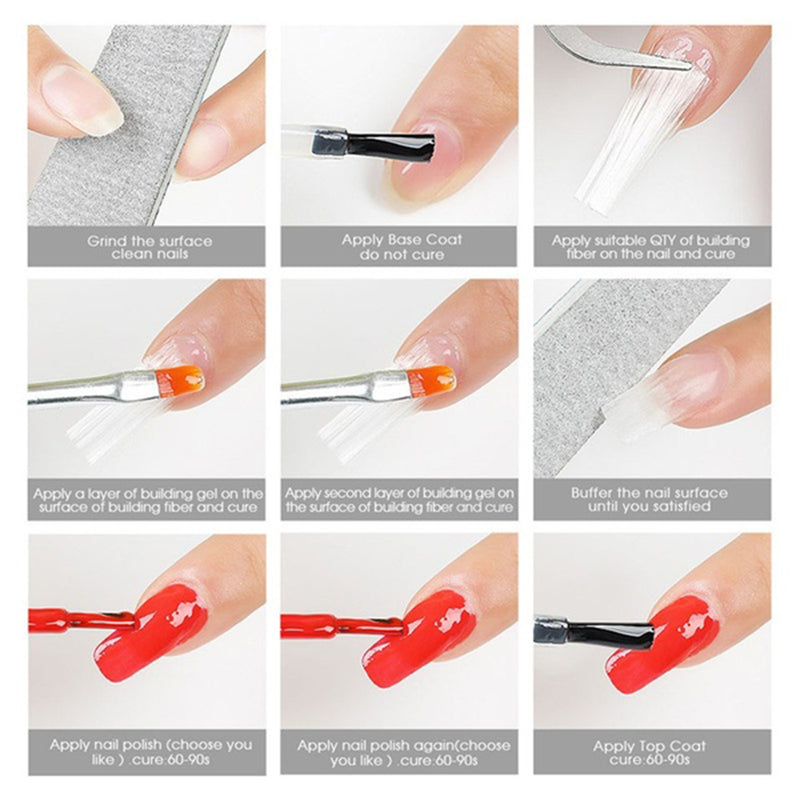 Grind the surface clean nails

Apply Base Coat do not cure

Apply suitable QTY of building fiber on the nail and cure

Apply a layer of building gel on the surface of building fiber and cure

Apply second layer of building gel on the surface of building fiber and cure

Buffer the nail surface until you satisfied

Apply nail polish (choose you like ) .cure:60-90s

Apply nail polish again(choose you like ) .cure:60-90s

Apply Top Coat cure:60-90s