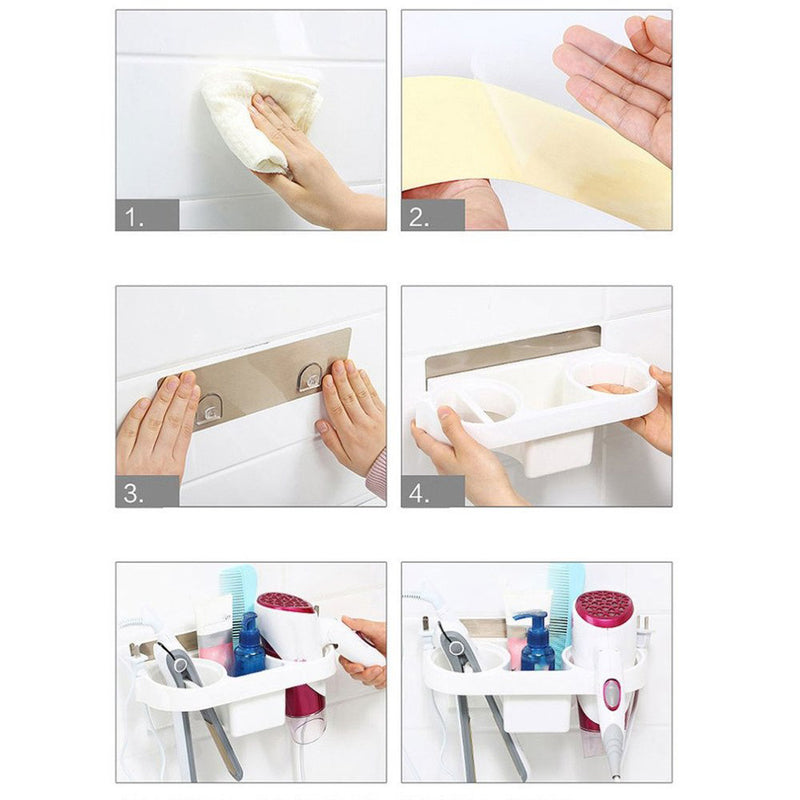 1.

2.

3.

4.