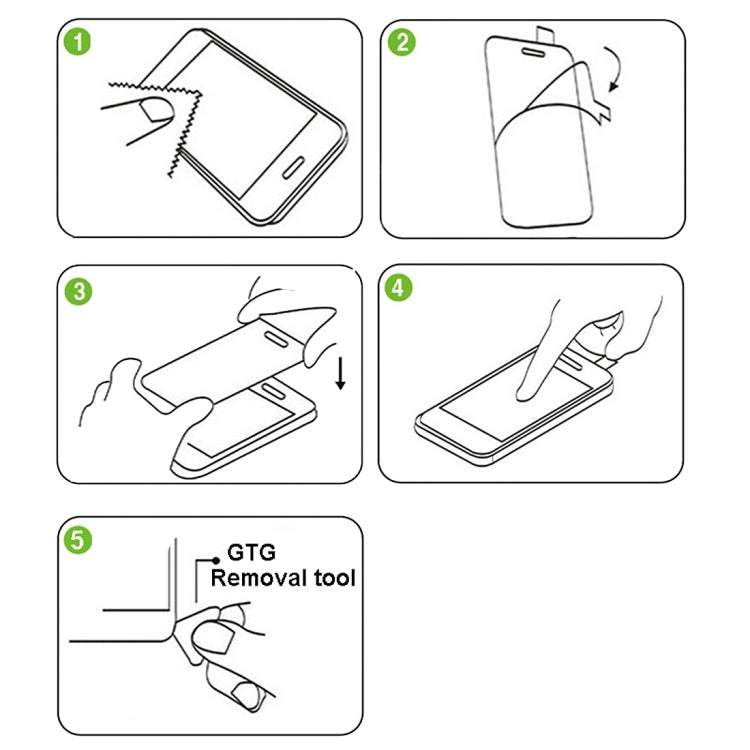 1

2

3

4

5

GTG
Removal tool