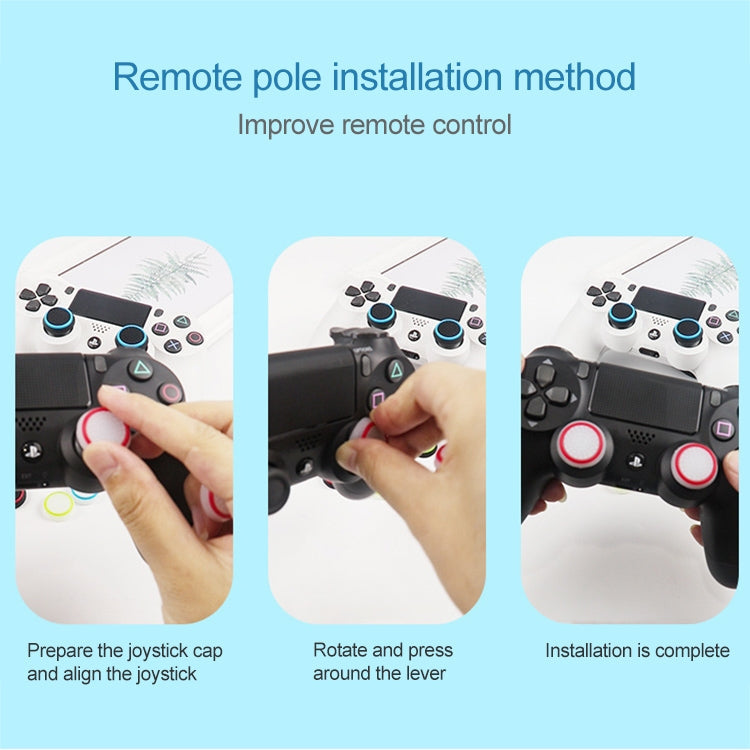 Remote pole installation method

Improve remote control

Prepare the joystick cap and align the joystick

Rotate and press around the lever

Installation is complete