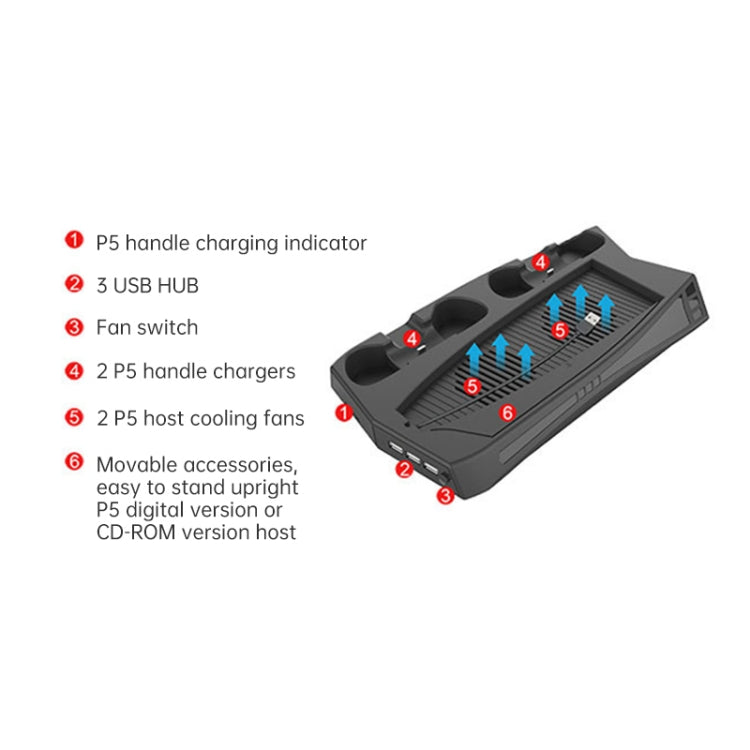 1 P5 handle charging indicator
2 3 USB HUB
3 Fan switch
4 2 P5 handle chargers
5 2 P5 host cooling fans
6 Movable accessories, easy to stand upright P5 digital version or CD-ROM version host

4
4
5
5
6
1
2
3