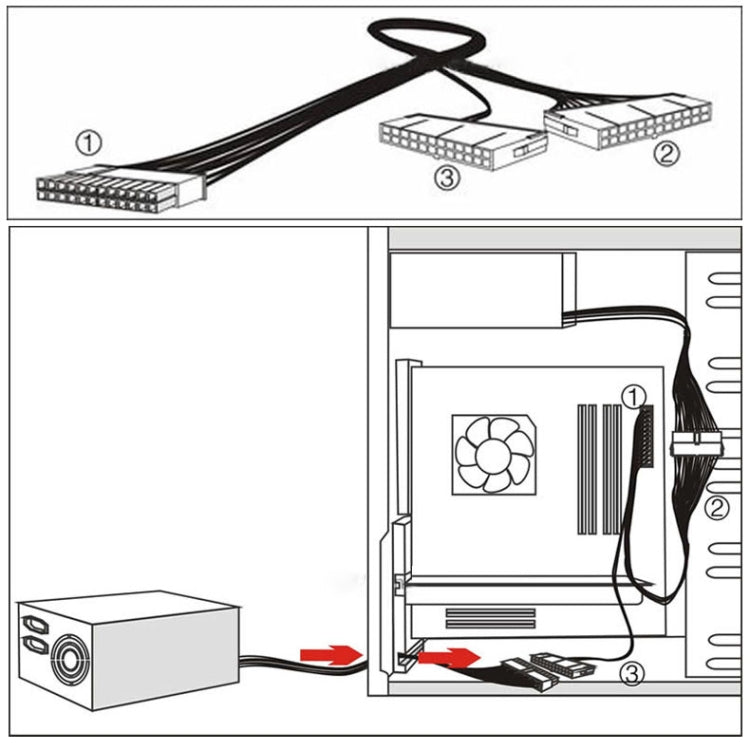 ①
③
②
①
②
③