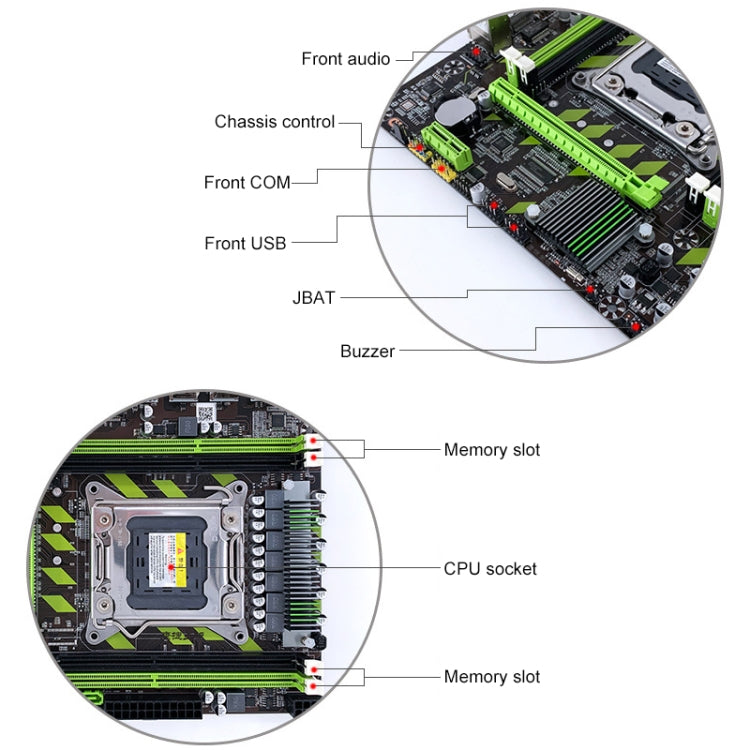 Front audio

Chassis control

Front COM

Front USB

JBAT

Buzzer

Memory slot

CPU socket

Memory slot