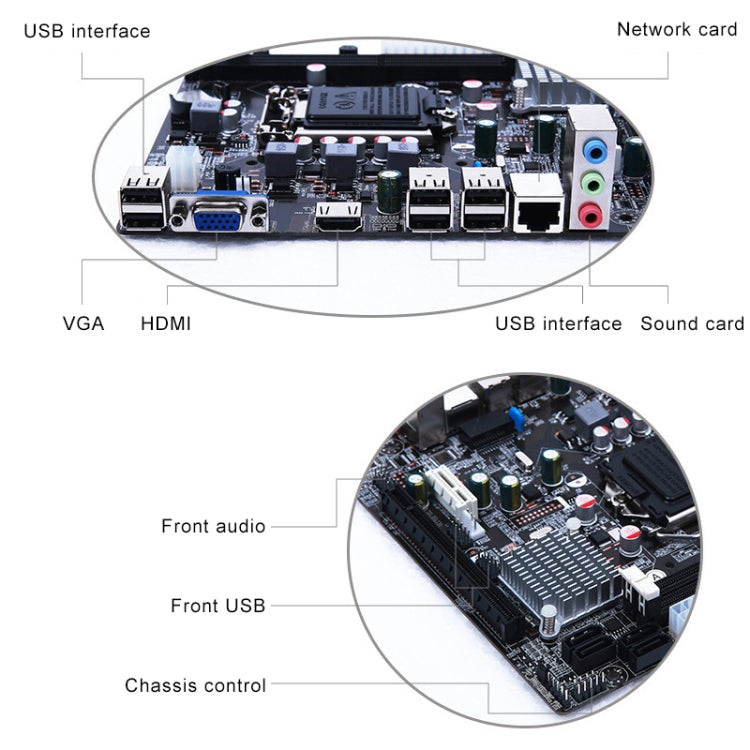 USB interface

Network card

VGA

HDMI

USB interface

Sound card

Front audio

Front USB

Chassis control