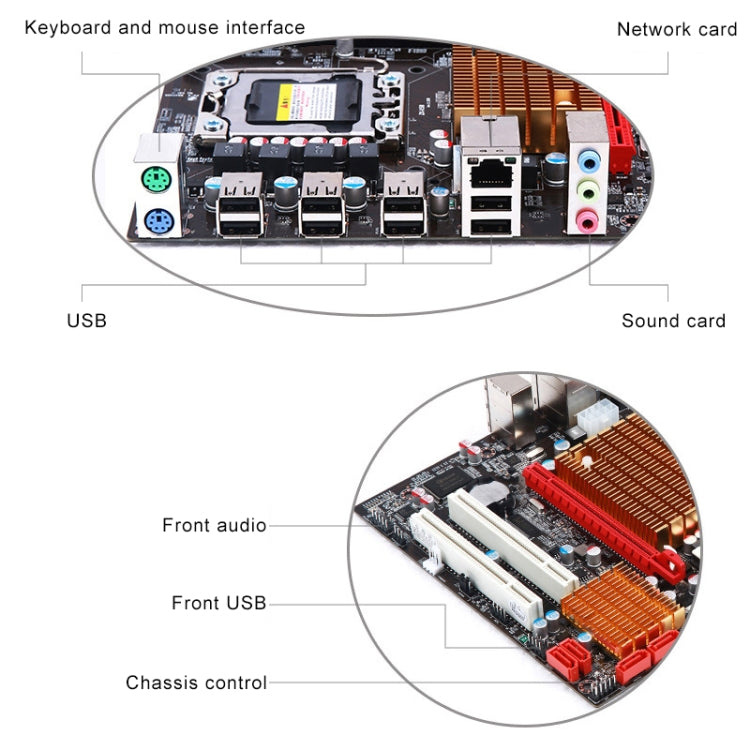 Keyboard and mouse interface

Network card

USB

Sound card

Front audio

Front USB

Chassis control