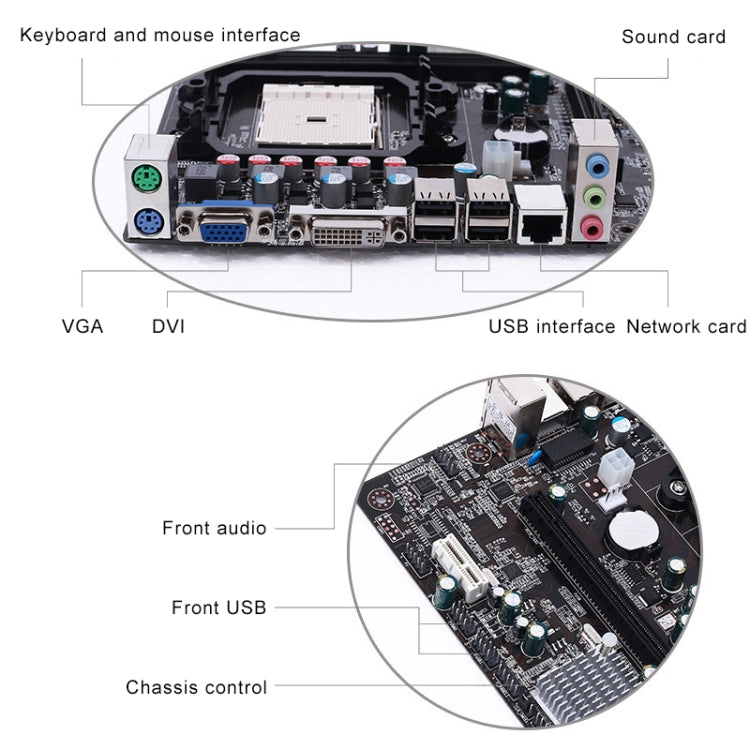 Keyboard and mouse interface

Sound card

VGA

DVI

USB interface

Network card

Front audio

Front USB

Chassis control