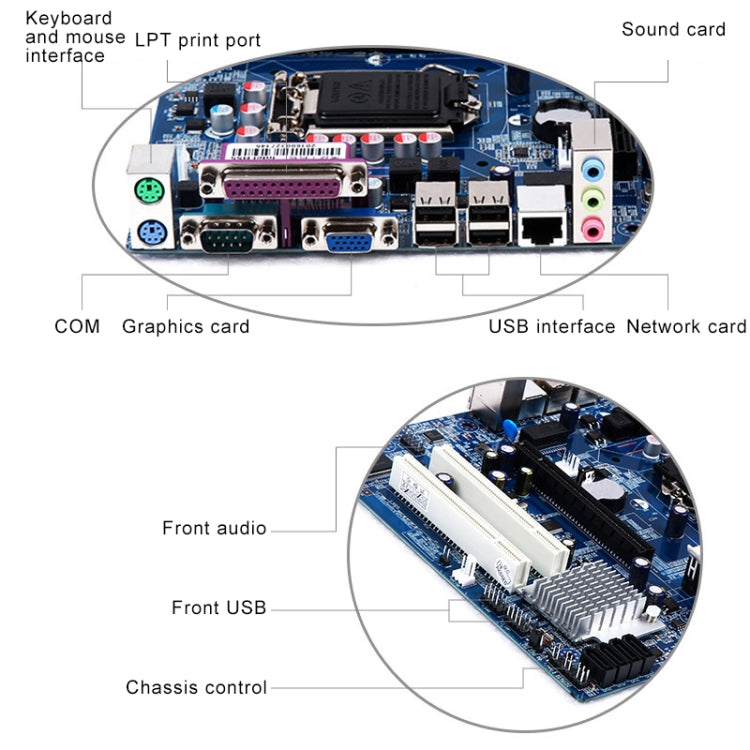 Keyboard and mouse interface

LPT print port

Sound card

COM

Graphics card

USB interface

Network card

Front audio

Front USB

Chassis control