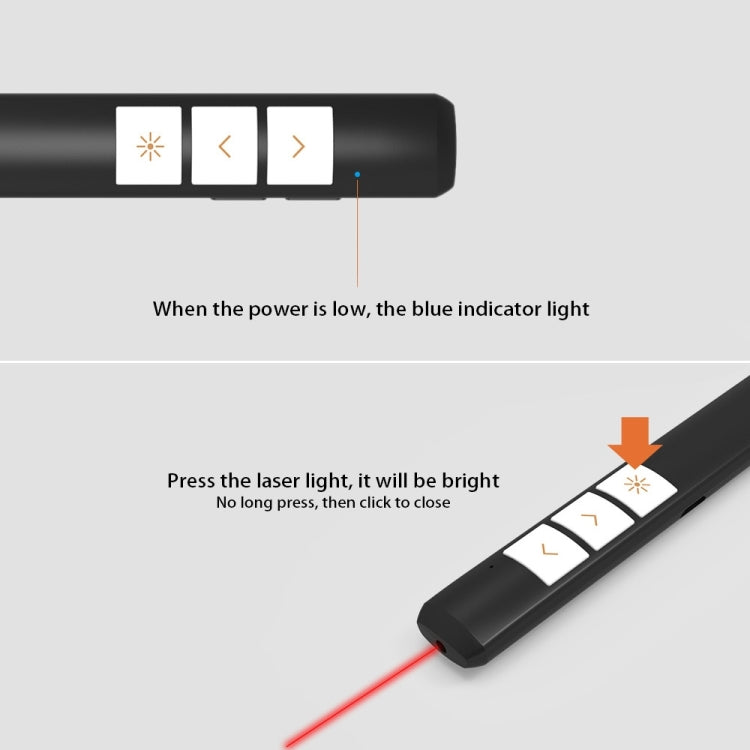 When the power is low, the blue indicator light

Press the laser light, it will be bright
No long press, then click to close