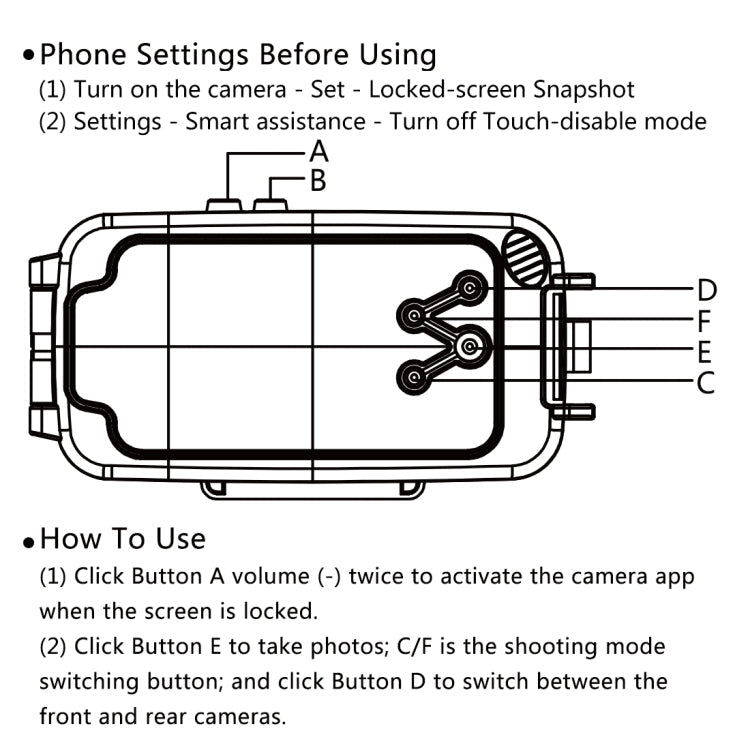 • Phone Settings Before Using
(1) Turn on the camera - Set - Locked-screen Snapshot
(2) Settings - Smart assistance - Turn off Touch-disable mode

A
B
D
F
E
C

• How To Use
(1) Click Button A volume (-) twice to activate the camera app when the screen is locked.
(2) Click Button E to take photos; C/F is the shooting mode switching button; and click Button D to switch between the front and rear cameras.