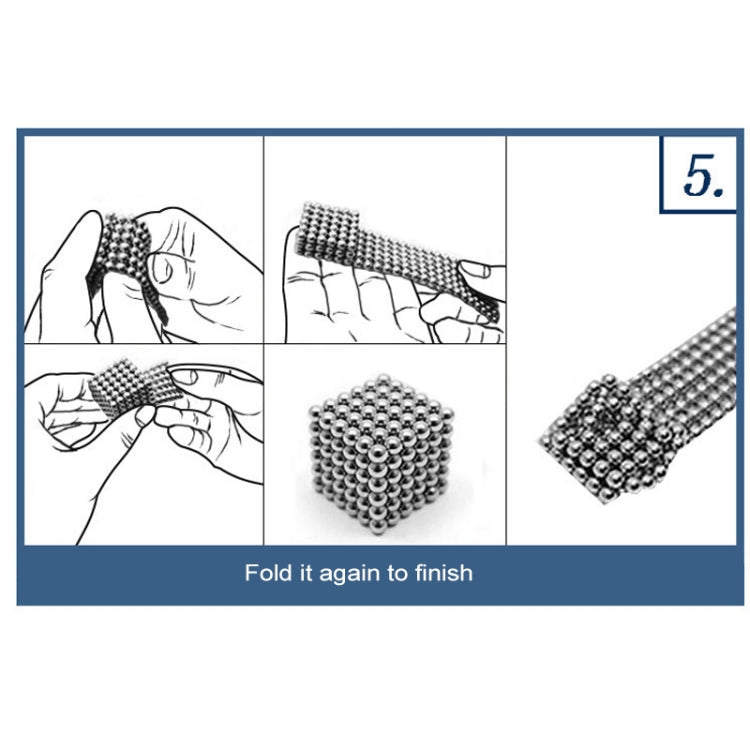 5.

Fold it again to finish