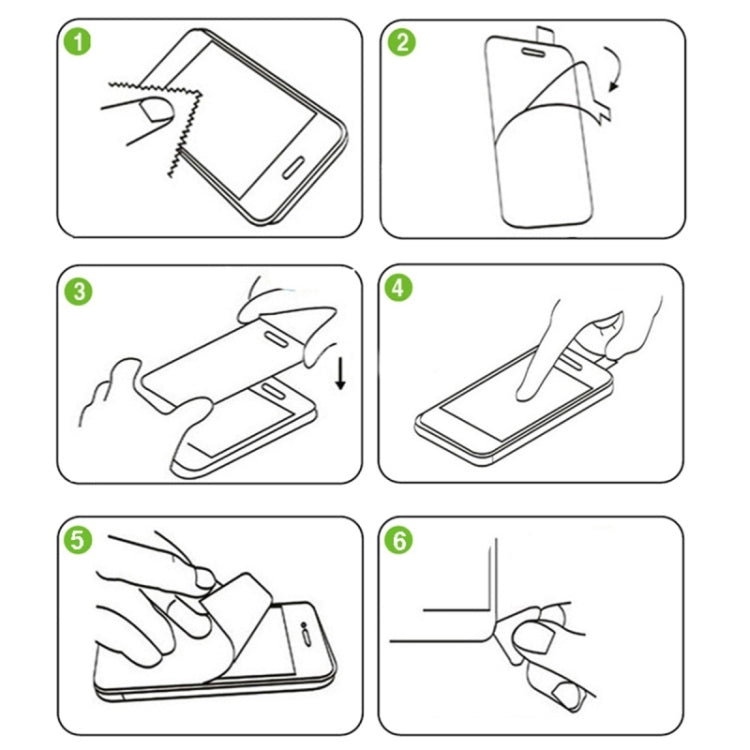 1

2

3

4

5

6