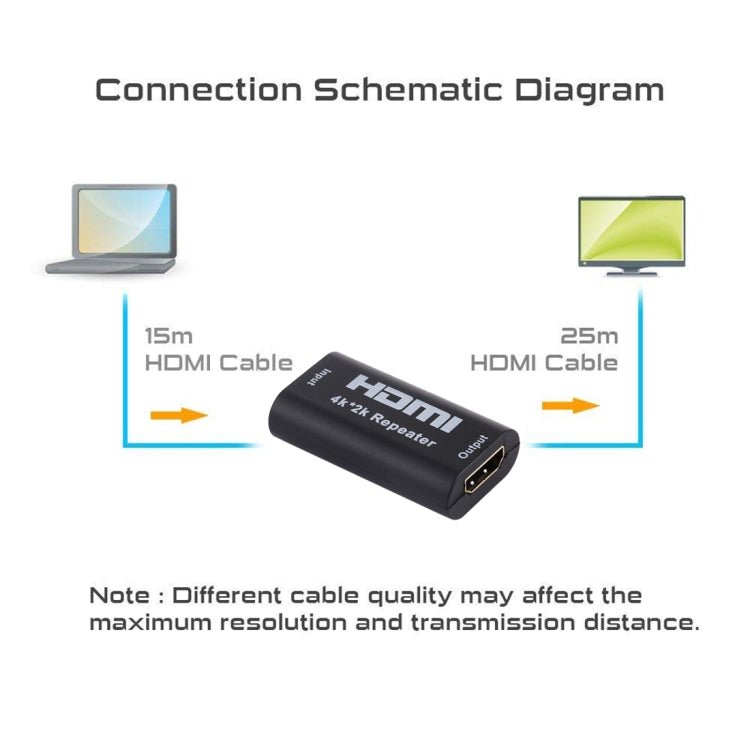 Connection Schematic Diagram

15m
HDMI Cable

Input
HDMI
4k*2k Repeater
Output

25m
HDMI Cable

Note : Different cable quality may affect the maximum resolution and transmission distance.