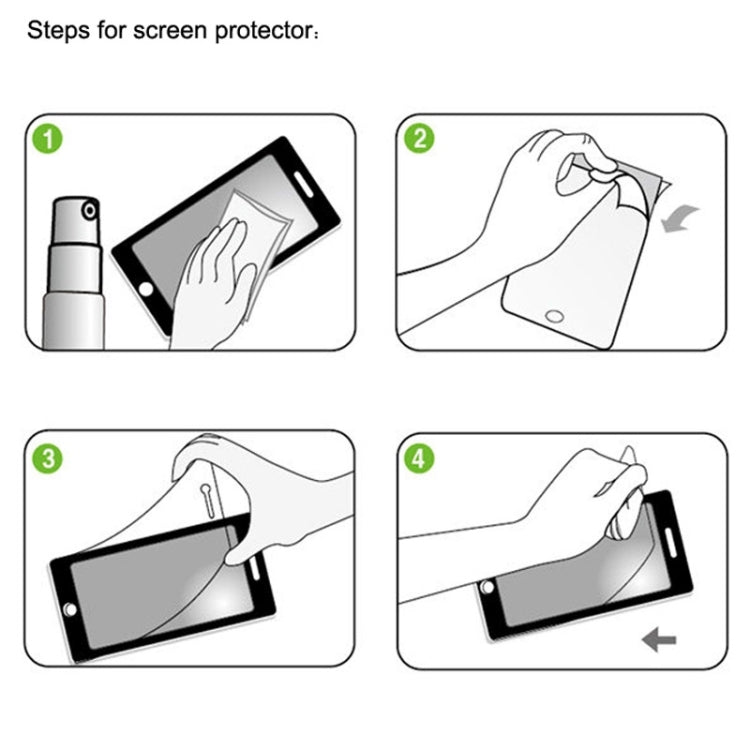 Steps for screen protector：

1

2

3

4