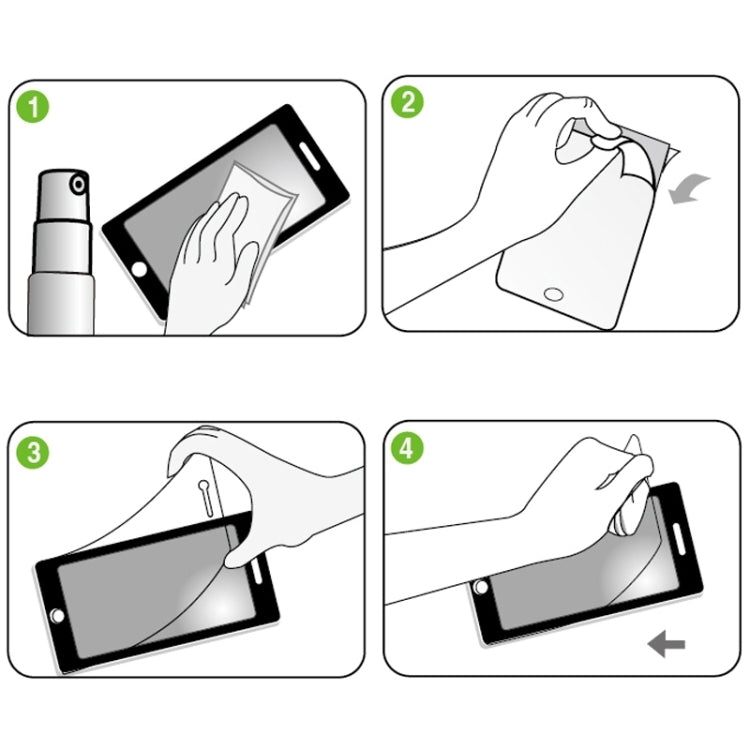 1

2

3

4