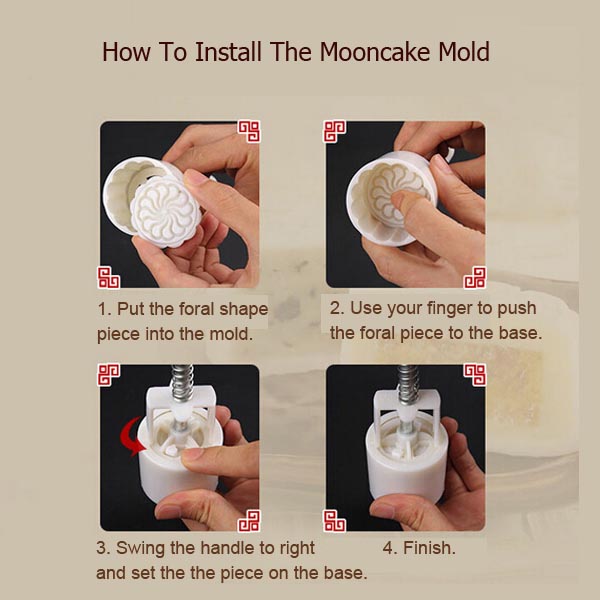 How To Install The Mooncake Mold

1. Put the foral shape piece into the mold.

2. Use your finger to push the foral piece to the base.

3. Swing the handle to right and set the the piece on the base.

4. Finish.