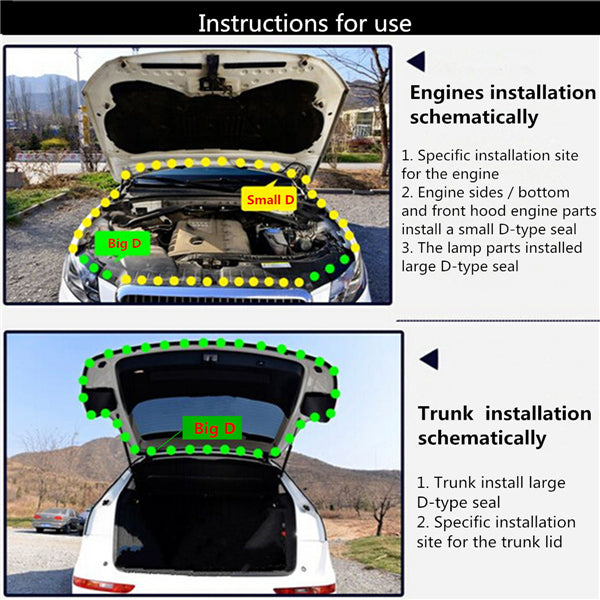 Instructions for use

Small D

Big D

Engines installation schematically

1. Specific installation site for the engine
2. Engine sides / bottom and front hood engine parts install a small D-type seal
3. The lamp parts installed large D-type seal

Big D

Trunk installation schematically

1. Trunk install large D-type seal
2. Specific installation site for the trunk lid