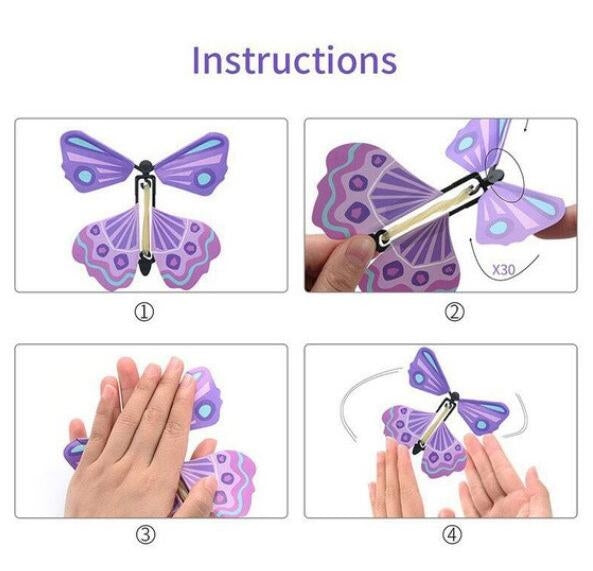 Instructions

①

X30

②

③

④