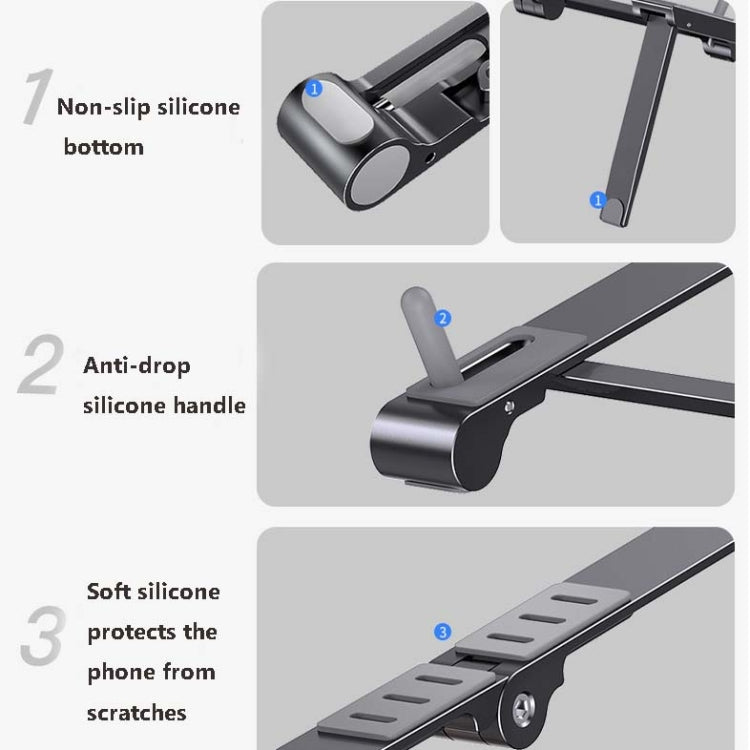 1 Non-slip silicone bottom

1

1

2 Anti-drop silicone handle

2

3 Soft silicone protects the phone from scratches

3