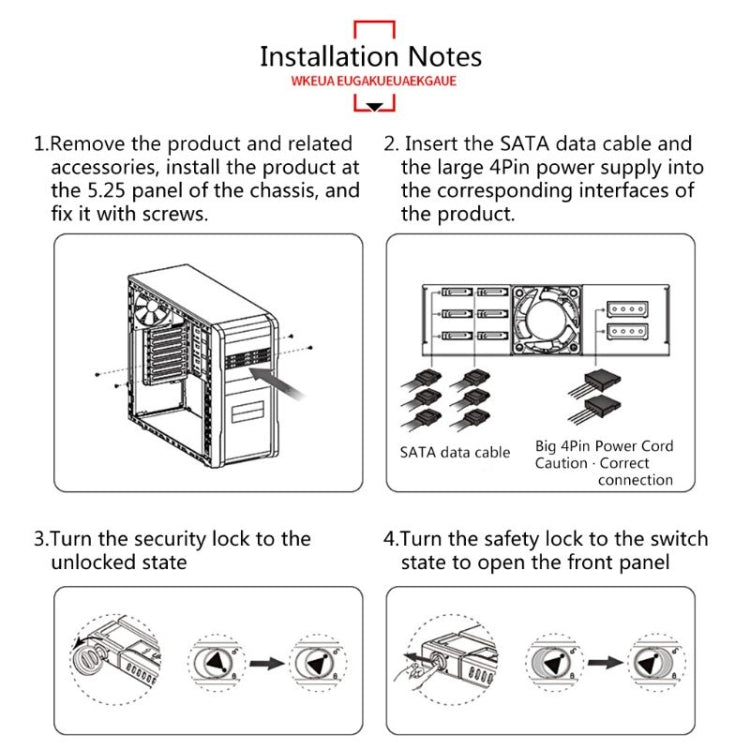 Installation Notes
WKEUA EUGAKUEUAEKGAUE

1.Remove the product and related accessories, install the product at the 5.25 panel of the chassis, and fix it with screws.

2. Insert the SATA data cable and the large 4Pin power supply into the corresponding interfaces of the product.

SATA data cable

Big 4Pin Power Cord
Caution · Correct connection

3.Turn the security lock to the unlocked state

4.Turn the safety lock to the switch state to open the front panel