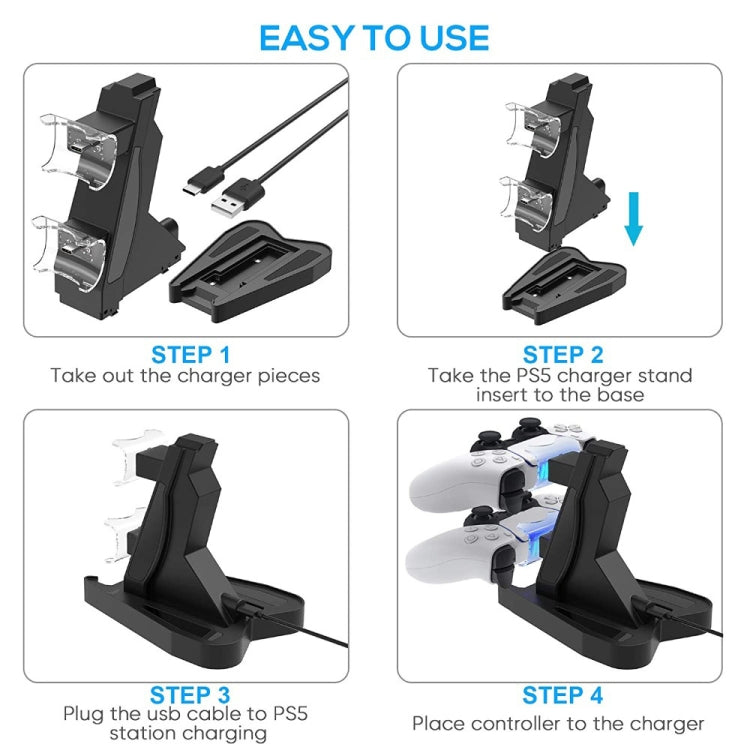 EASY TO USE

STEP 1
Take out the charger pieces

STEP 2
Take the PS5 charger stand insert to the base

STEP 3
Plug the usb cable to PS5 station charging

STEP 4
Place controller to the charger