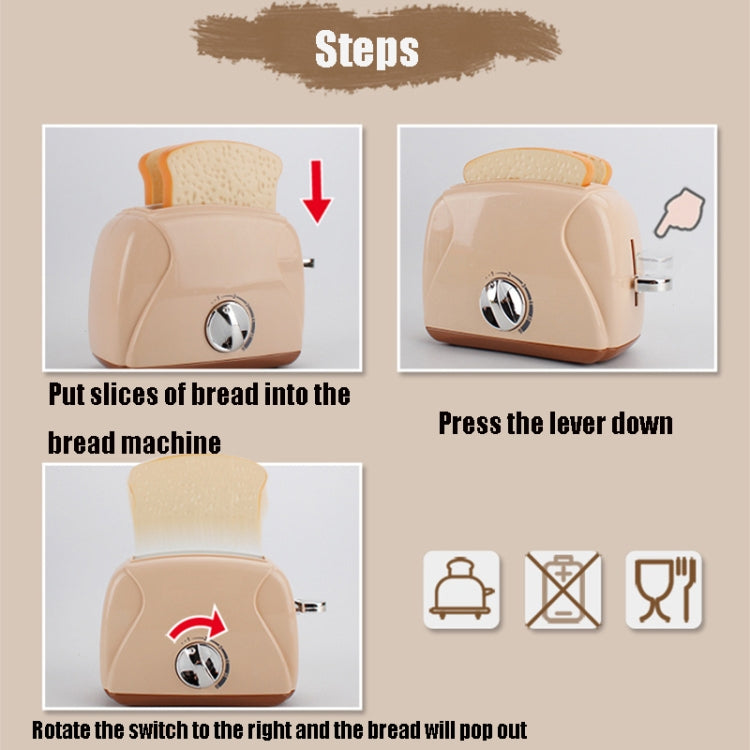 Steps

Put slices of bread into the bread machine

Press the lever down

Rotate the switch to the right and the bread will pop out