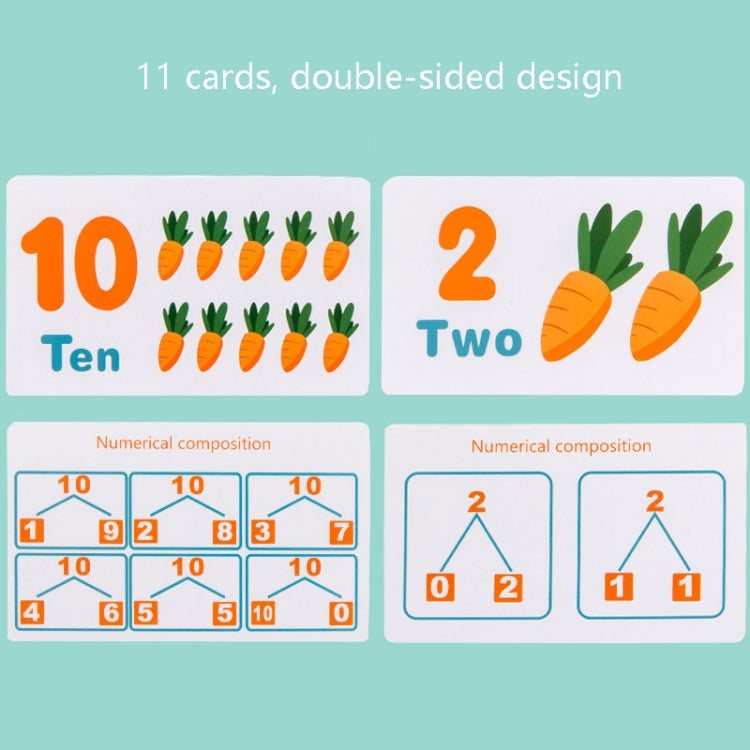 11 cards, double-sided design

10
Ten

2
Two

Numerical composition

10
1 9

10
2 8

10
3 7

10
4 6

10
5 5

10
10 0

Numerical composition

2
0 2

2
1 1