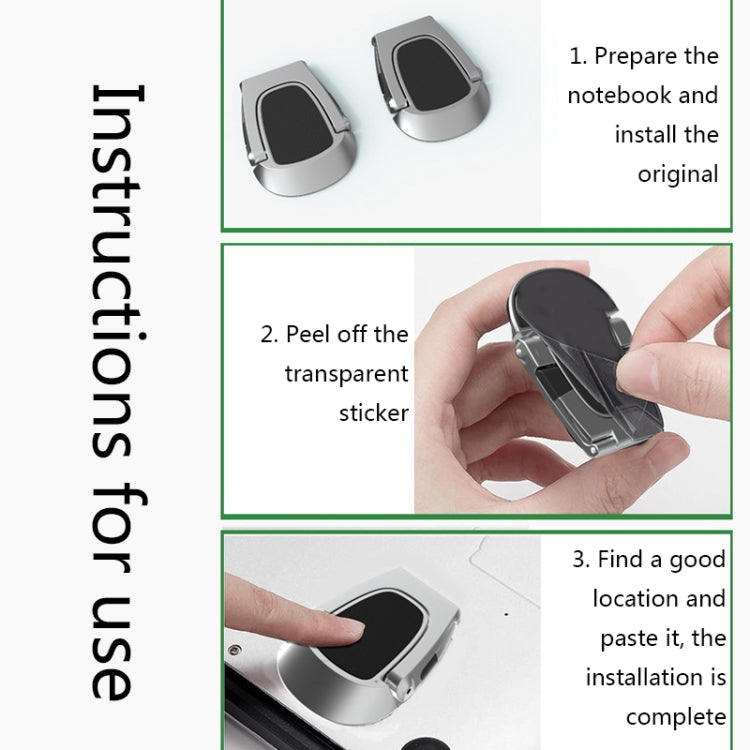 Instructions for use

1. Prepare the notebook and install the original

2. Peel off the transparent sticker

3. Find a good location and paste it, the installation is complete