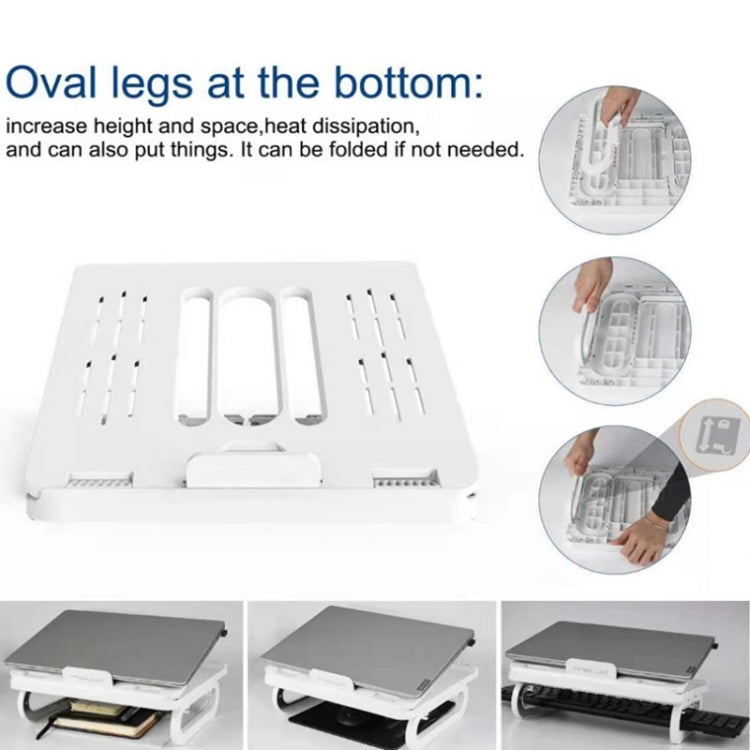 Oval legs at the bottom:

increase height and space,heat dissipation, and can also put things. It can be folded if not needed.