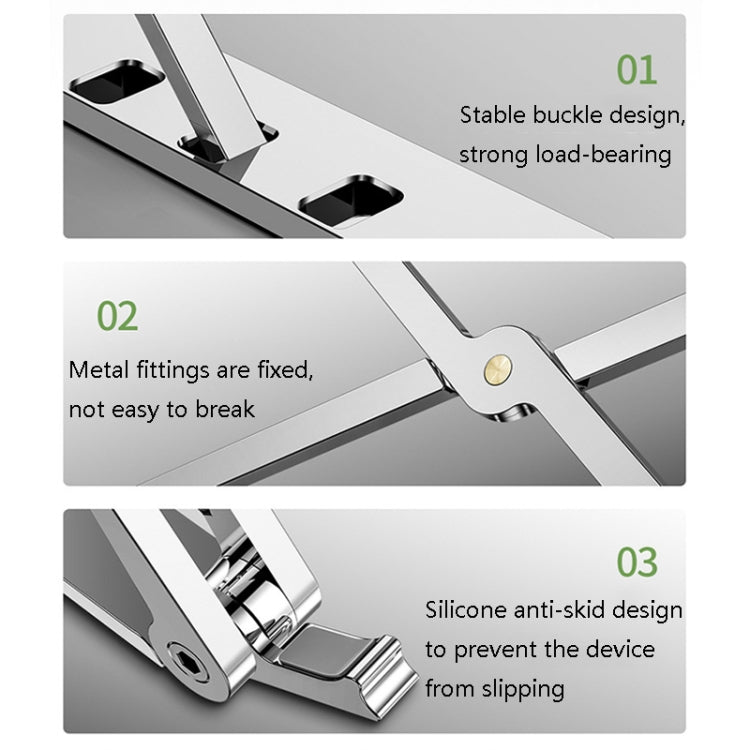 01

Stable buckle design, strong load-bearing

02

Metal fittings are fixed, not easy to break

03

Silicone anti-skid design to prevent the device from slipping