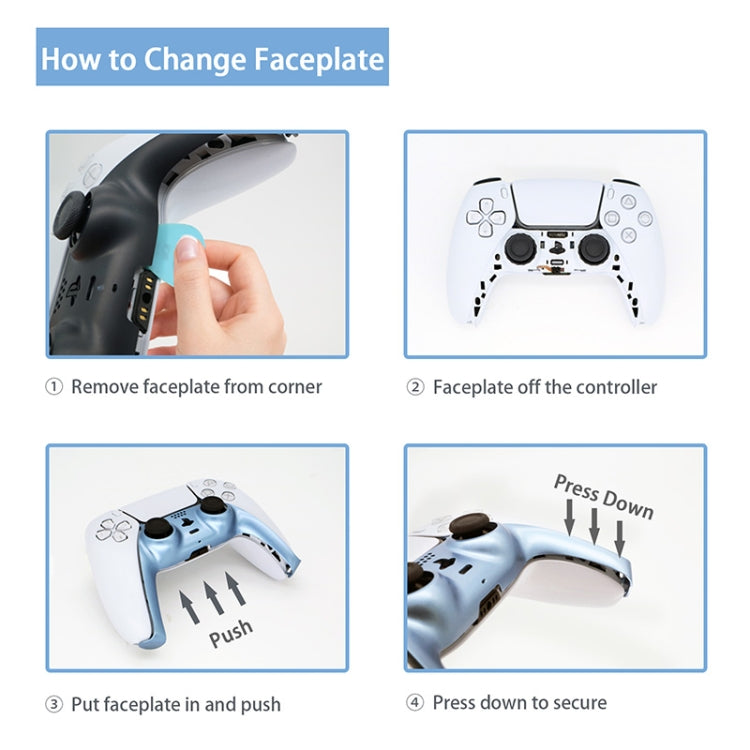 How to Change Faceplate

① Remove faceplate from corner

② Faceplate off the controller

Push

③ Put faceplate in and push

Press Down

④ Press down to secure