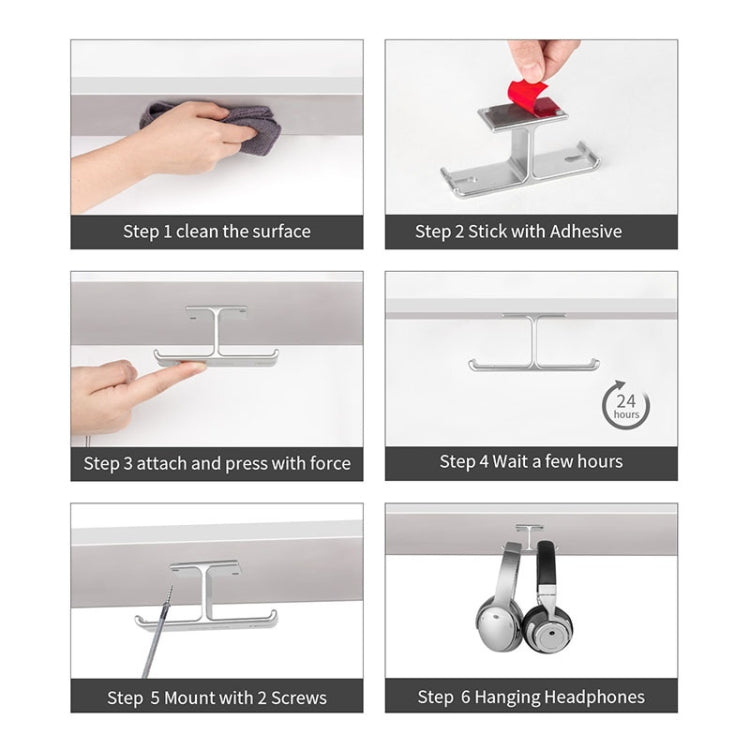 Step 1 clean the surface

Step 2 Stick with Adhesive

Step 3 attach and press with force

24 hours

Step 4 Wait a few hours

Step 5 Mount with 2 Screws

Step 6 Hanging Headphones