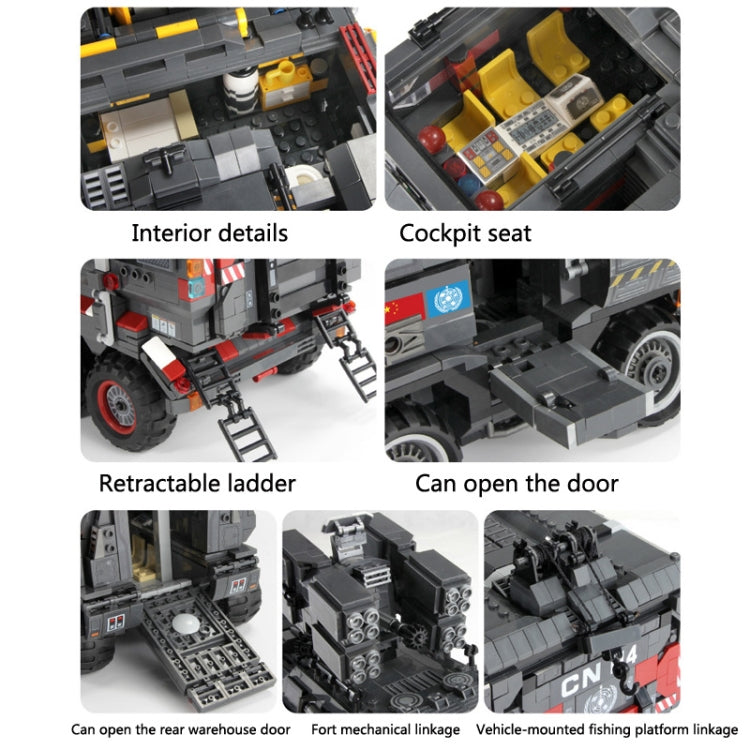 Interior details

Cockpit seat

Retractable ladder

Can open the door

CN 4

Can open the rear warehouse door

Fort mechanical linkage

Vehicle-mounted fishing platform linkage