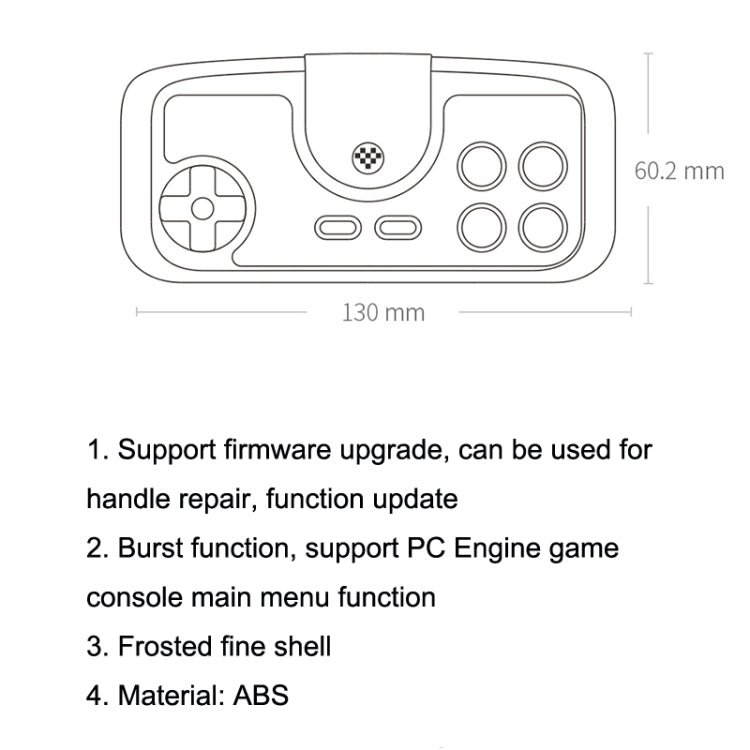 60.2 mm

130 mm

1. Support firmware upgrade, can be used for handle repair, function update

2. Burst function, support PC Engine game console main menu function

3. Frosted fine shell

4. Material: ABS