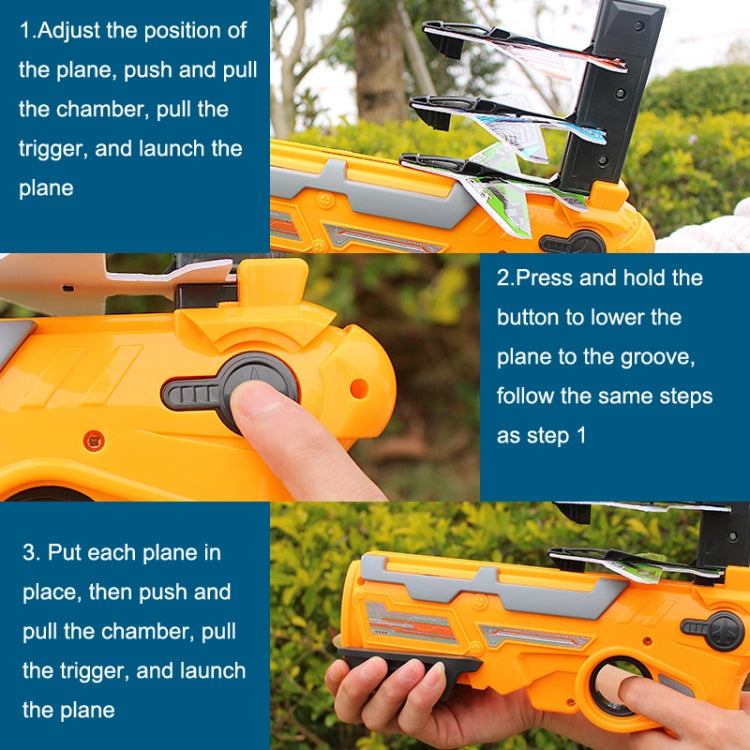 1.Adjust the position of the plane, push and pull the chamber, pull the trigger, and launch the plane

2.Press and hold the button to lower the plane to the groove, follow the same steps as step 1

3. Put each plane in place, then push and pull the chamber, pull the trigger, and launch the plane