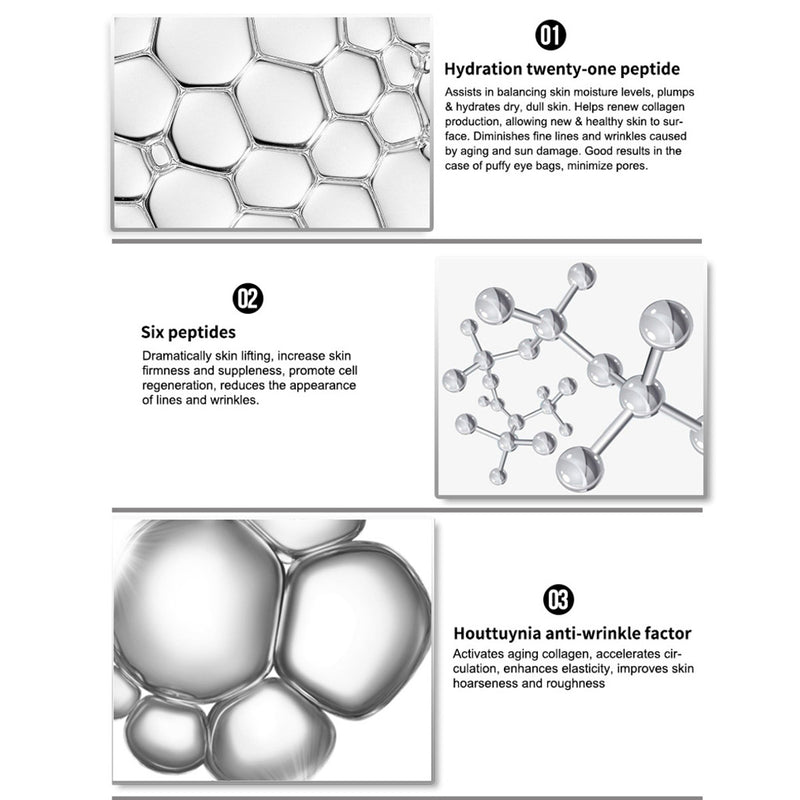 01

Hydration twenty-one peptide

Assists in balancing skin moisture levels, plumps & hydrates dry, dull skin. Helps renew collagen production, allowing new & healthy skin to surface. Diminishes fine lines and wrinkles caused by aging and sun damage. Good results in the case of puffy eye bags, minimize pores.

02

Six peptides

Dramatically skin lifting, increase skin firmness and suppleness, promote cell regeneration, reduces the appearance of lines and wrinkles.

03

Houttuynia anti-wrinkle factor

Activates aging collagen, accelerates circulation, enhances elasticity, improves skin hoarseness and roughness