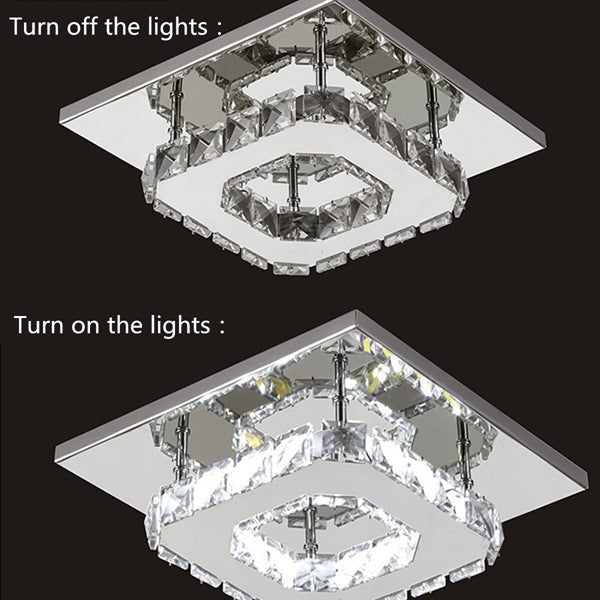 Turn off the lights :

Turn on the lights :