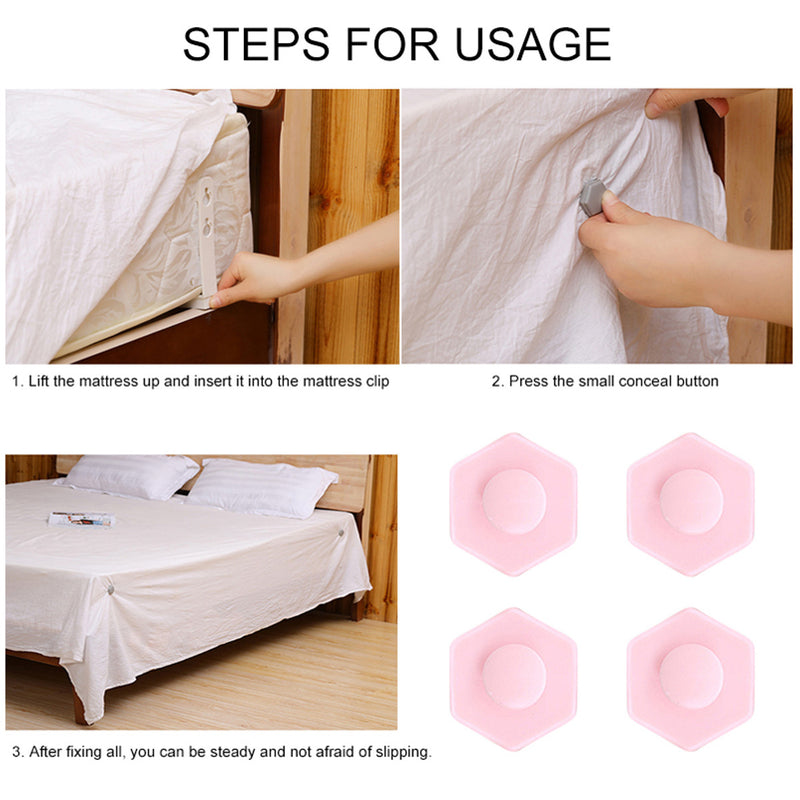 STEPS FOR USAGE

1. Lift the mattress up and insert it into the mattress clip

2. Press the small conceal button

3. After fixing all, you can be steady and not afraid of slipping.