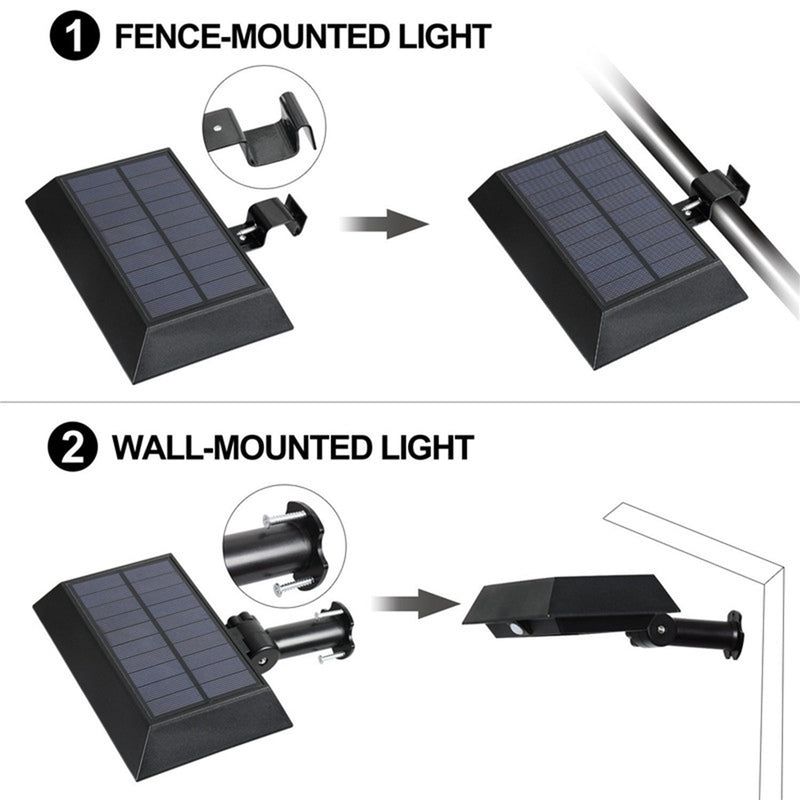 1 FENCE-MOUNTED LIGHT

2 WALL-MOUNTED LIGHT