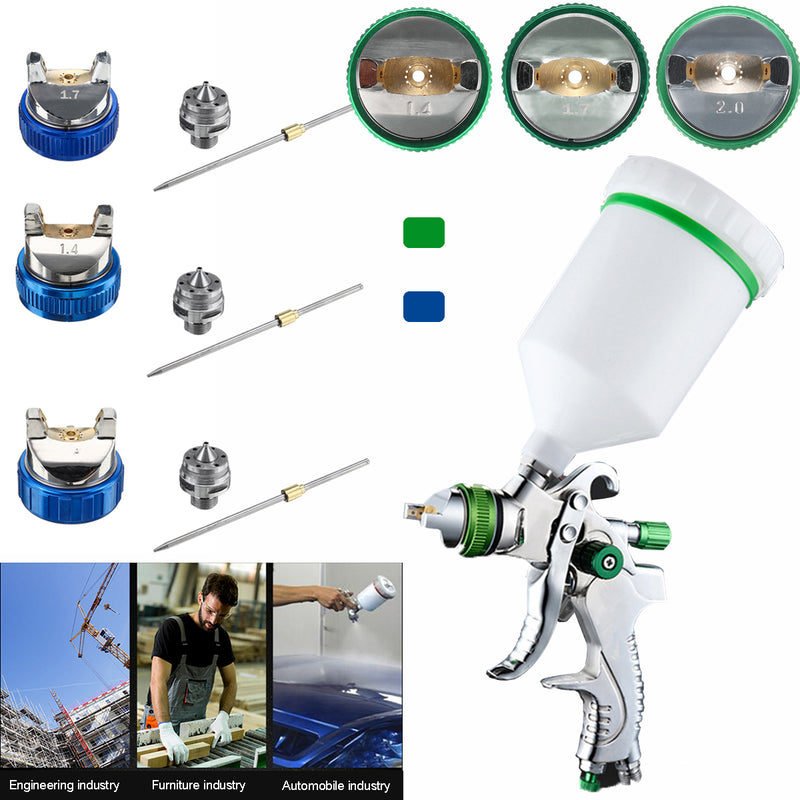 1.7

1.4

1.4

1.7

2.0

Engineering industry

Furniture industry

Automobile industry